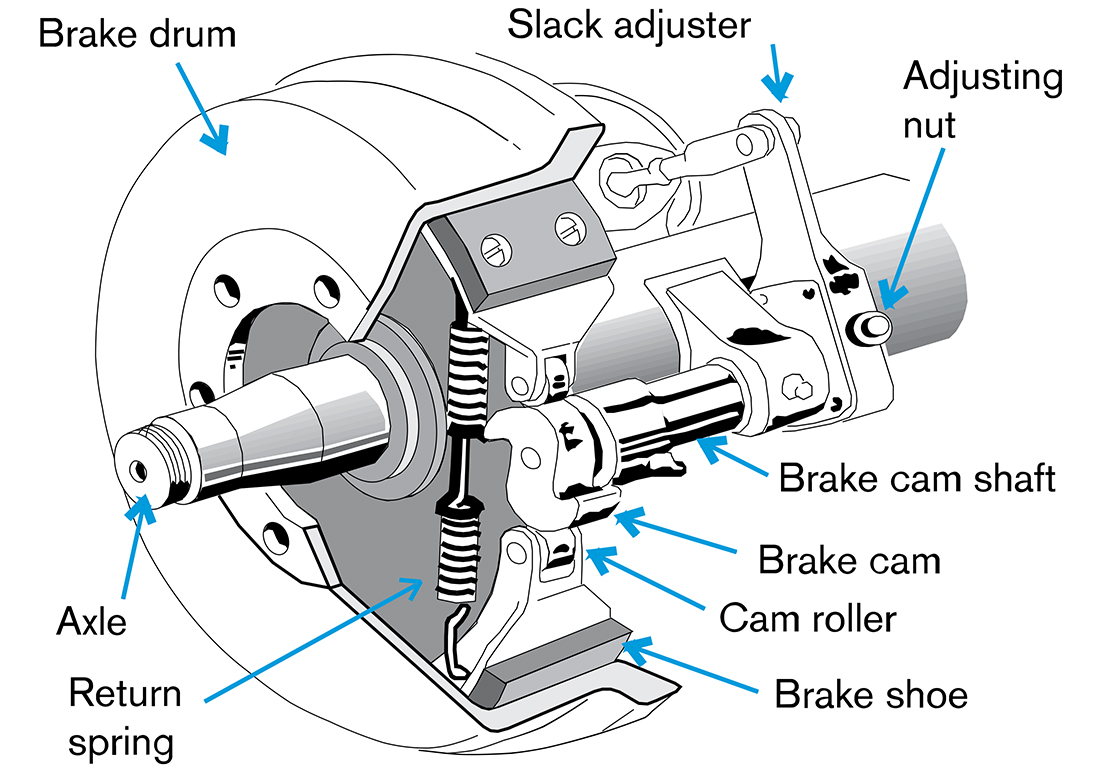 Brake drum
Slack adjuster
Adjusting nut
Brake cam shaft
Brake cam
Cam roller
Brake shoe
Axle
Return spring